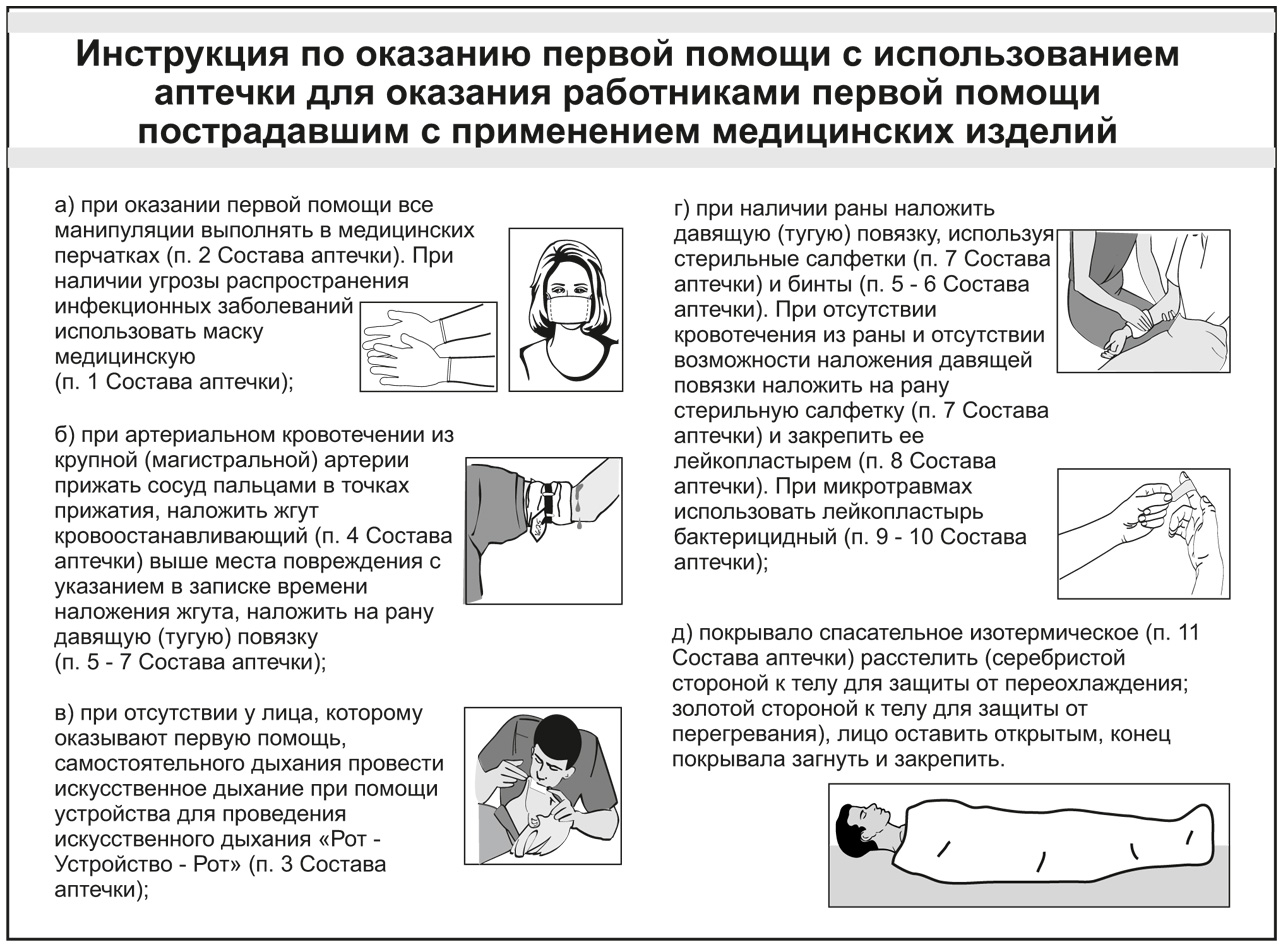 Инструкция по оказанию первой помощи с использованием аптечки для оказания работниками первой помощи пострадавшим с применением медицинских изделий

а) при оказании первой помощи все манипуляции выполнять в медицинских перчатках (п. 2 Состава аптечки). При наличии угрозы распространения инфекционных заболеваний использовать маску медицинскую (п. 1 Состава аптечки);

б) при артериальном кровотечении из крупной (магистральной) артерии прижать сосуд пальцами в точках прижатия, наложить жгут кровоостанавливающий (п. 4 Состава аптечки) выше места повреждения с указанием в записке времени наложения жгута, наложить на рану давящую (тугую) повязку (п. 5 - 7 Состава аптечки);

в) при отсутствии у лица, которому оказывают первую помощь, самостоятельного дыхания провести искусственное дыхание при помощи устройства для проведения искусственного дыхания «Рот - Устройство - Рот» (п. 3 Состава аптечки);

г) при наличии раны наложить давящую (тугую) повязку, используя стерильные салфетки (п. 7 Состава аптечки) и бинты (п. 5 - 6 Состава аптечки). При отсутствии кровотечения из раны и отсутствии возможности наложения давящей повязки наложить на рану стерильную салфетку (п. 7 Состава аптечки) и закрепить ее лейкопластырем (п. 8 Состава аптечки). При микротравмах использовать лейкопластырь бактерицидный (п. 9 - 10 Состава аптечки);

д) покрывало спасательное изотермическое (п. 11 Состава аптечки) расстелить (серебристой стороной к телу для защиты от переохлаждения; золотой стороной к телу для защиты от перегревания), лицо оставить открытым, конец покрывала загнуть и закрепить.