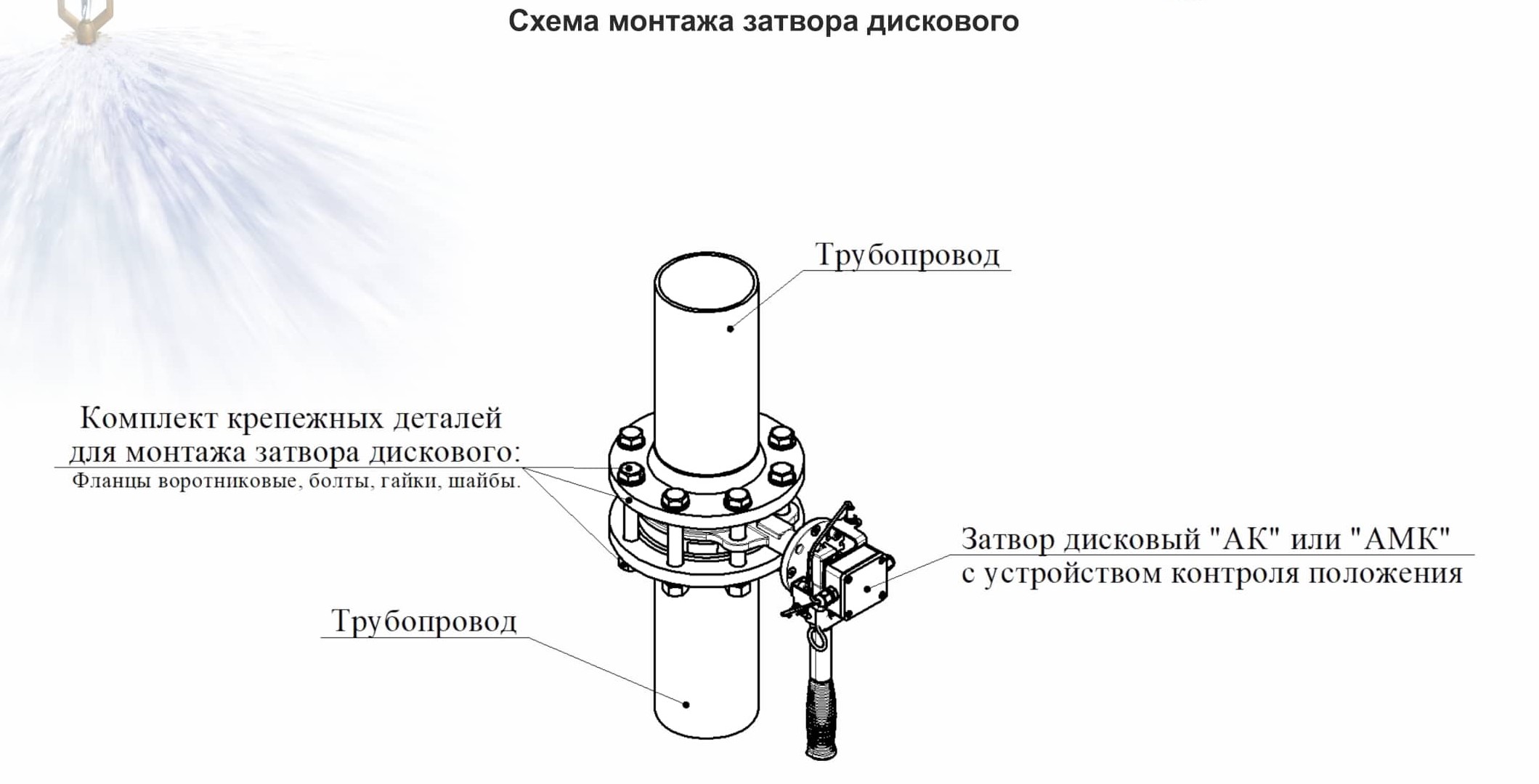 Схема монтажа затвора дискового

Трубопровод

Комплект крепежных деталей для монтажа затвора дискового:
Фланцы воротниковые, болты, гайки, шайбы.

Затвор дисковый "АК" или "АМК" с устройством контроля положения

Трубопровод