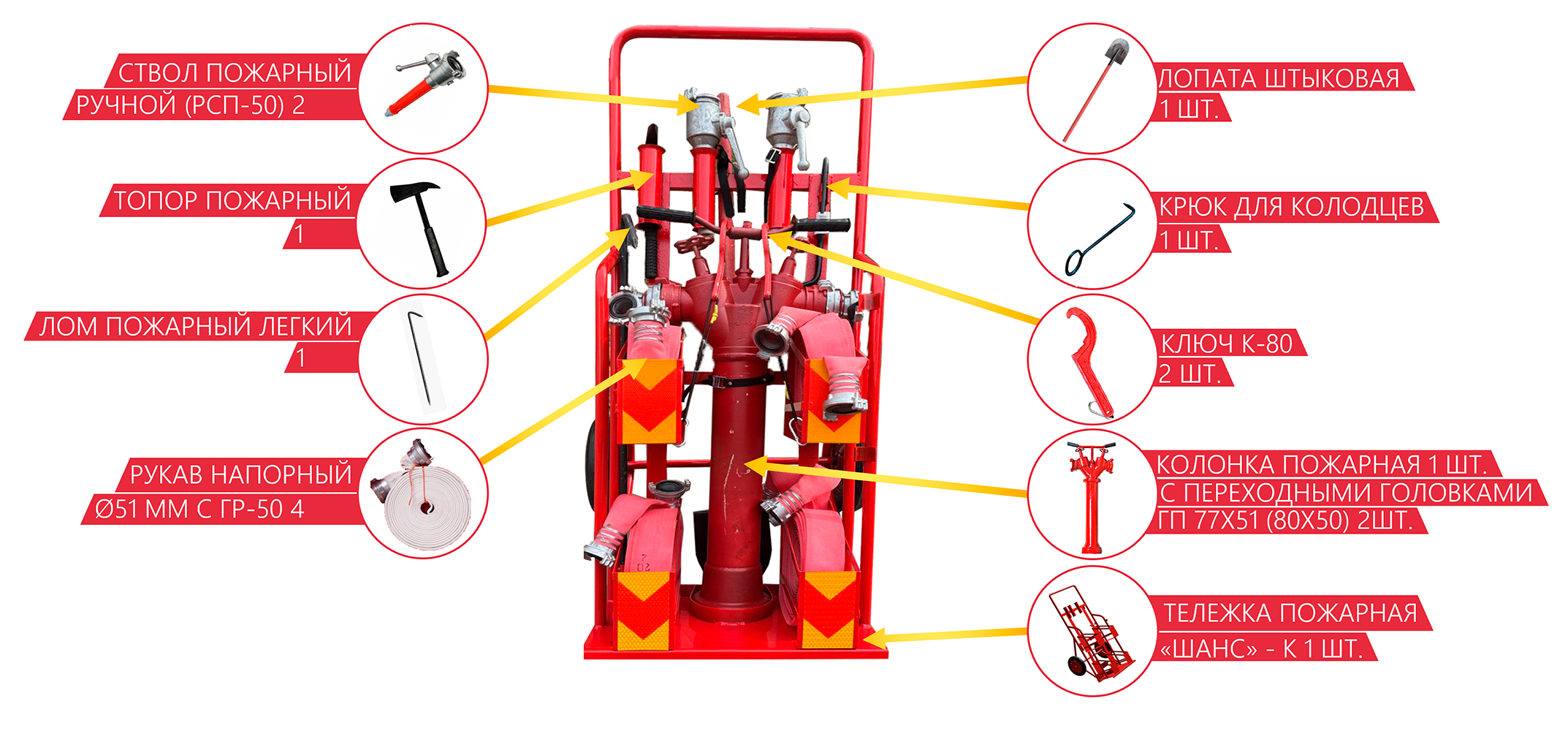 СТВОЛ ПОЖАРНЫЙ РУЧНОЙ (РСП-50) 2

ТОПОР ПОЖАРНЫЙ 1

ЛОМ ПОЖАРНЫЙ ЛЕГКИЙ 1

РУКАВ НАПОРНЫЙ Ø51 ММ С ГР-50 4

ЛОПАТА ШТЫКОВАЯ 1 ШТ.

КРЮК ДЛЯ КОЛОДЦЕВ 1 ШТ.

КЛЮЧ К-80 2 ШТ.

КОЛОНКА ПОЖАРНАЯ 1 ШТ. С ПЕРЕХОДНЫМИ ГОЛОВКАМИ ГП 77Х51 (80Х50) 2ШТ.

ТЕЛЕЖКА ПОЖАРНАЯ «ШАНС» - К 1 ШТ.