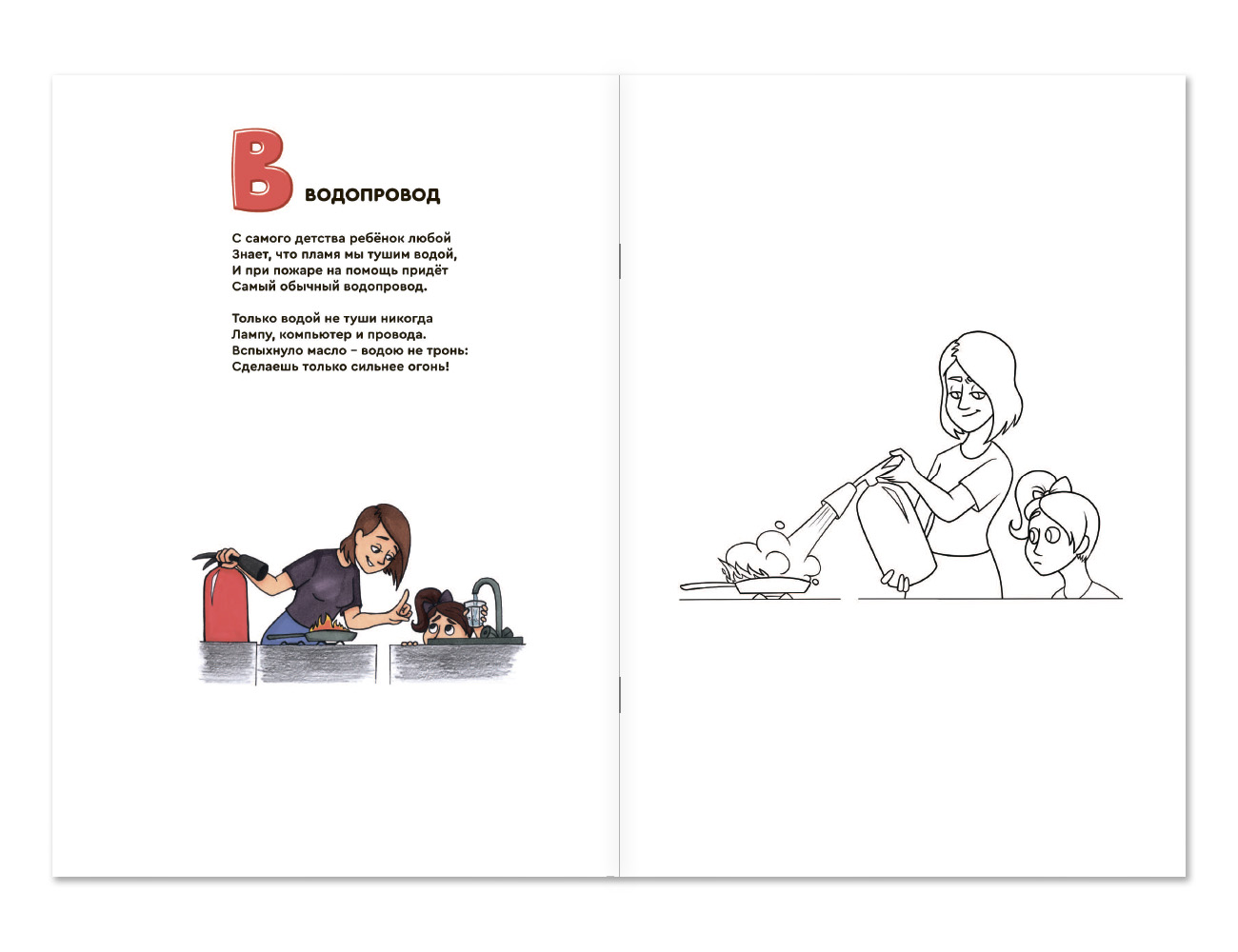 В ВОДОПРОВОД

С самого детства ребёнок любой
Знает, что пламя мы тушим водой,
И при пожаре на помощь придёт
Самый обычный водопровод.

Только водой не туши никогда
Лампу, компьютер и провода.
Вспыхнуло масло – водою не тронь:
Сделаешь только сильнее огонь!