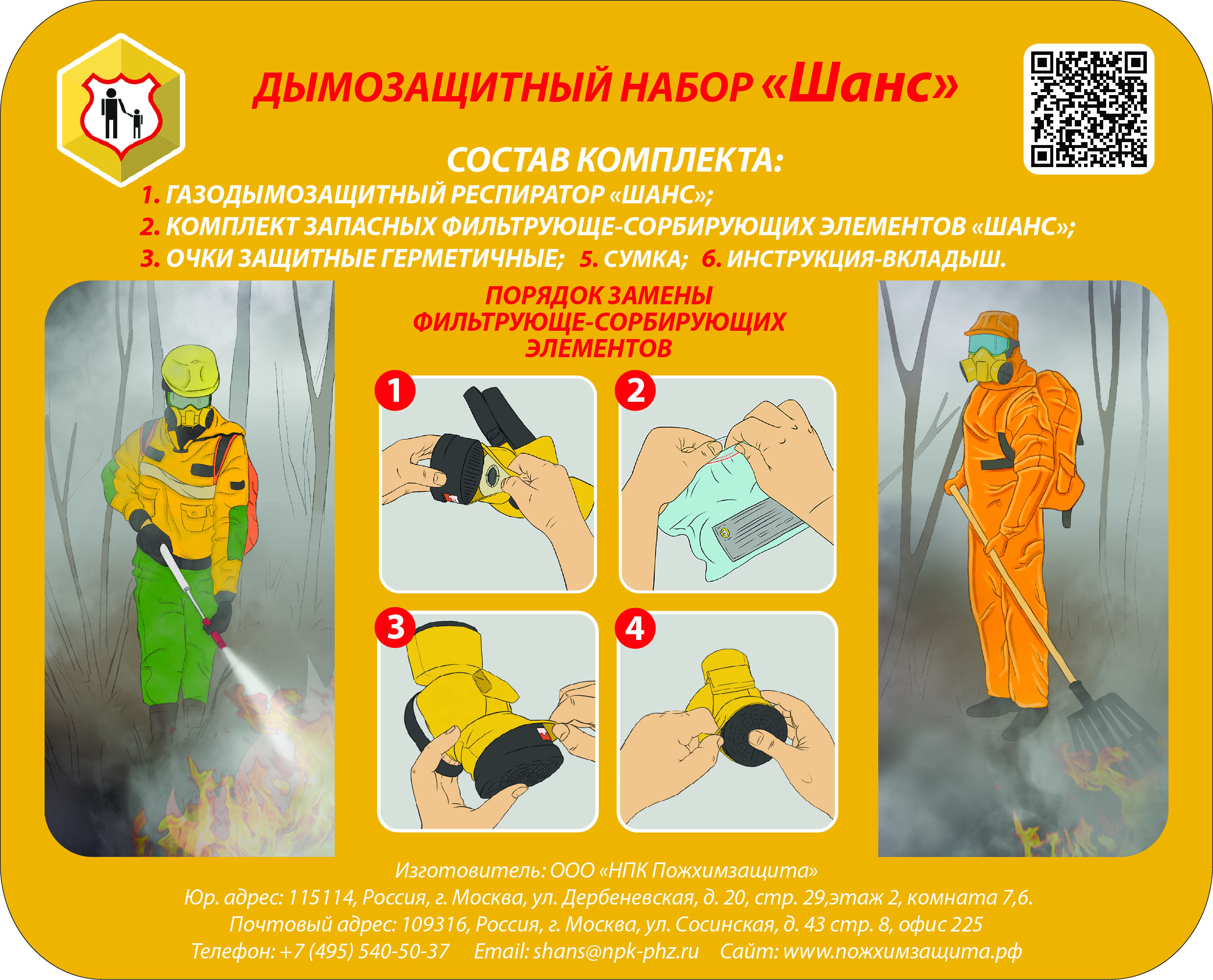 ДЫМОЗАЩИТНЫЙ НАБОР «Шанс»

СОСТАВ КОМПЛЕКТА:

1. ГАЗОДЫМОЗАЩИТНЫЙ РЕСПИРАТОР «ШАНС»;
2. КОМПЛЕКТ ЗАПАСНЫХ ФИЛЬТРУЮЩЕ-СОРБИРУЮЩИХ ЭЛЕМЕНТОВ «ШАНС»;
3. ОЧКИ ЗАЩИТНЫЕ ГЕРМЕТИЧНЫЕ; 5. СУМКА; 6. ИНСТРУКЦИЯ-ВКЛАДЫШ.

ПОРЯДОК ЗАМЕНЫ ФИЛЬТРУЮЩЕ-СОРБИРУЮЩИХ ЭЛЕМЕНТОВ

1

2

3

4

Изготовитель: ООО «НПК Пожхимзащита»
Юр. адрес: 115114, Россия, г. Москва, ул. Дербеневская, д. 20, стр. 29,этаж 2, комната 7,6.
Почтовый адрес: 109316, Россия, г. Москва, ул. Сосинская, д. 43 стр. 8, офис 225
Телефон: +7 (495) 540-50-37 Email: shans@npk-phz.ru Сайт: www.пожхимзащита.рф