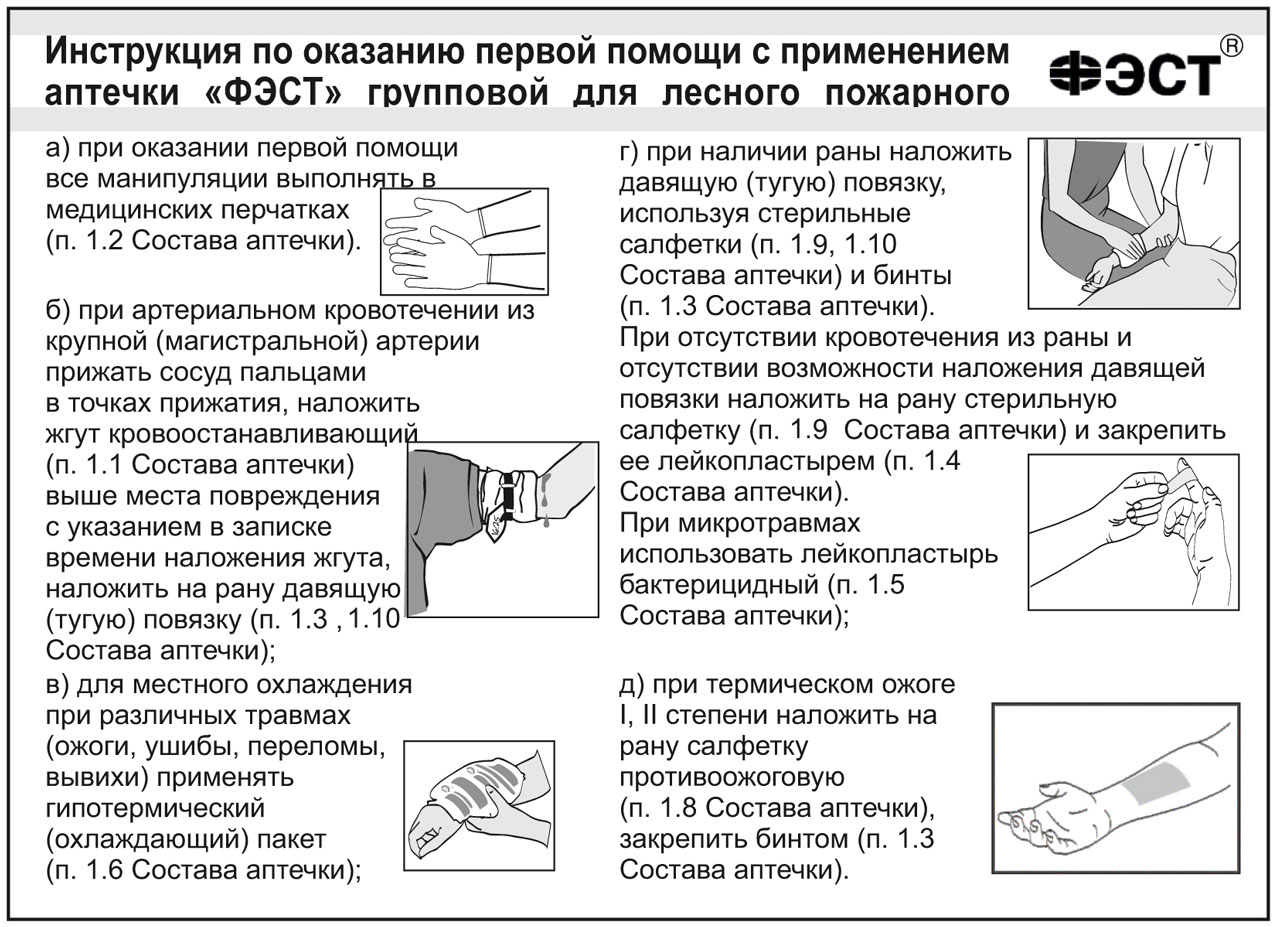 Инструкция по оказанию первой помощи с применением аптечки «ФЭСТ» групповой для лесного пожарного

ФЭСТ®

а) при оказании первой помощи все манипуляции выполнять в медицинских перчатках (п. 1.2 Состава аптечки).

б) при артериальном кровотечении из крупной (магистральной) артерии прижать сосуд пальцами в точках прижатия, наложить жгут кровоостанавливающий (п. 1.1 Состава аптечки) выше места повреждения с указанием в записке времени наложения жгута, наложить на рану давящую (тугую) повязку (п. 1.3 , 1.10 Состава аптечки);

в) для местного охлаждения при различных травмах (ожоги, ушибы, переломы, вывихи) применять гипотермический (охлаждающий) пакет (п. 1.6 Состава аптечки);

г) при наличии раны наложить давящую (тугую) повязку, используя стерильные салфетки (п. 1.9, 1.10 Состава аптечки) и бинты (п. 1.3 Состава аптечки).
При отсутствии кровотечения из раны и отсутствии возможности наложения давящей повязки наложить на рану стерильную салфетку (п. 1.9 Состава аптечки) и закрепить ее лейкопластырем (п. 1.4 Состава аптечки).
При микротравмах использовать лейкопластырь бактерицидный (п. 1.5 Состава аптечки);

д) при термическом ожоге I, II степени наложить на рану салфетку противоожоговую (п. 1.8 Состава аптечки), закрепить бинтом (п. 1.3 Состава аптечки).